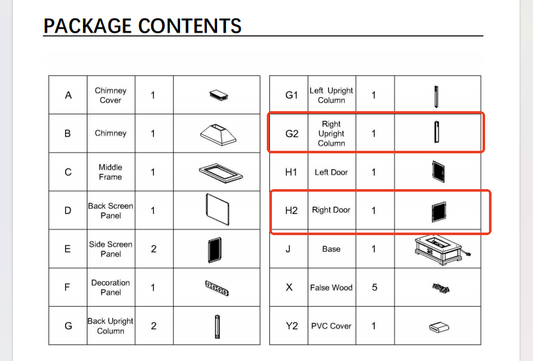 PACKAGE CONTENTS

| A | Chimney Cover | 1 | |
|---|---|---|---|
| B | Chimney | 1 | |
| C | Middle Frame | 1 | |
| D | Back Screen Panel | 1 | |
| E | Side Screen Panel | 2 | |
| F | Decoration Panel | 1 | |
| G | Back Upright Column | 2 | |

| G1 | Left Upright Column | 1 | |
|---|---|---|---|
| G2 | Right Upright Column | 1 | |
| H1 | Left Door | 1 | |
| H2 | Right Door | 1 | |
| J | Base | 1 | |
| X | False Wood | 5 | |
| Y2 | PVC Cover | 1 | |