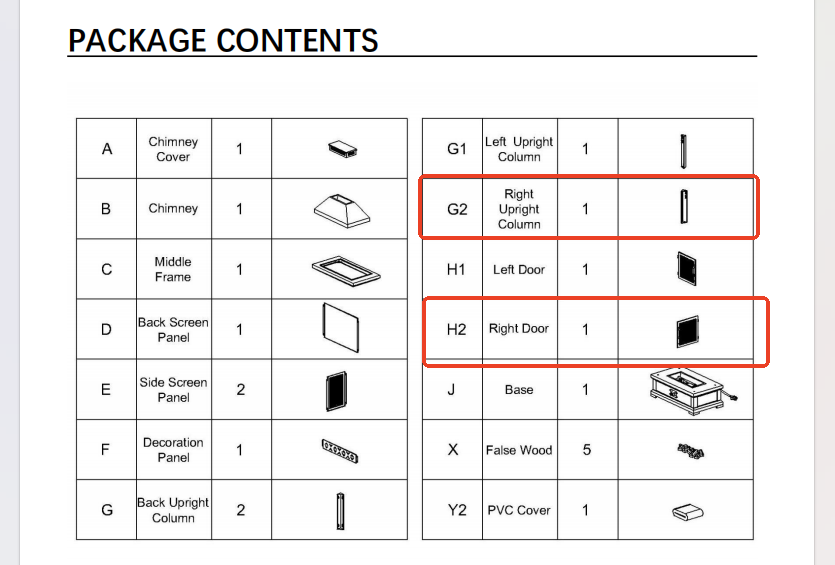 PACKAGE CONTENTS

| A | Chimney Cover | 1 | |
|---|---|---|---|
| B | Chimney | 1 | |
| C | Middle Frame | 1 | |
| D | Back Screen Panel | 1 | |
| E | Side Screen Panel | 2 | |
| F | Decoration Panel | 1 | |
| G | Back Upright Column | 2 | |

| G1 | Left Upright Column | 1 | |
|---|---|---|---|
| G2 | Right Upright Column | 1 | |
| H1 | Left Door | 1 | |
| H2 | Right Door | 1 | |
| J | Base | 1 | |
| X | False Wood | 5 | |
| Y2 | PVC Cover | 1 | |